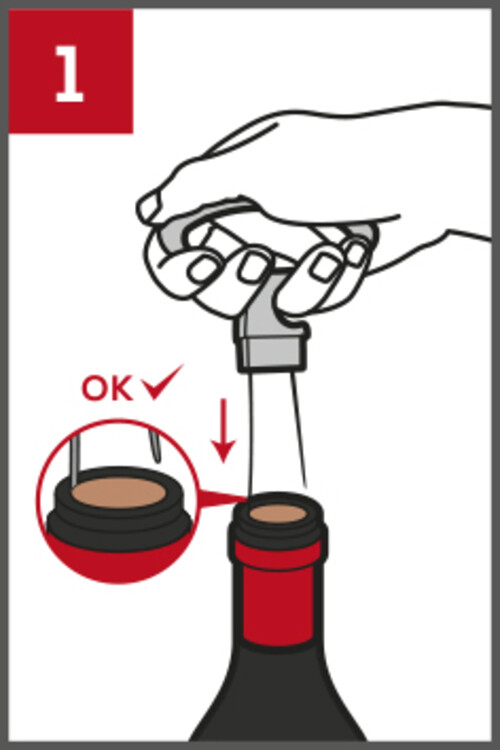 1

OK ✓